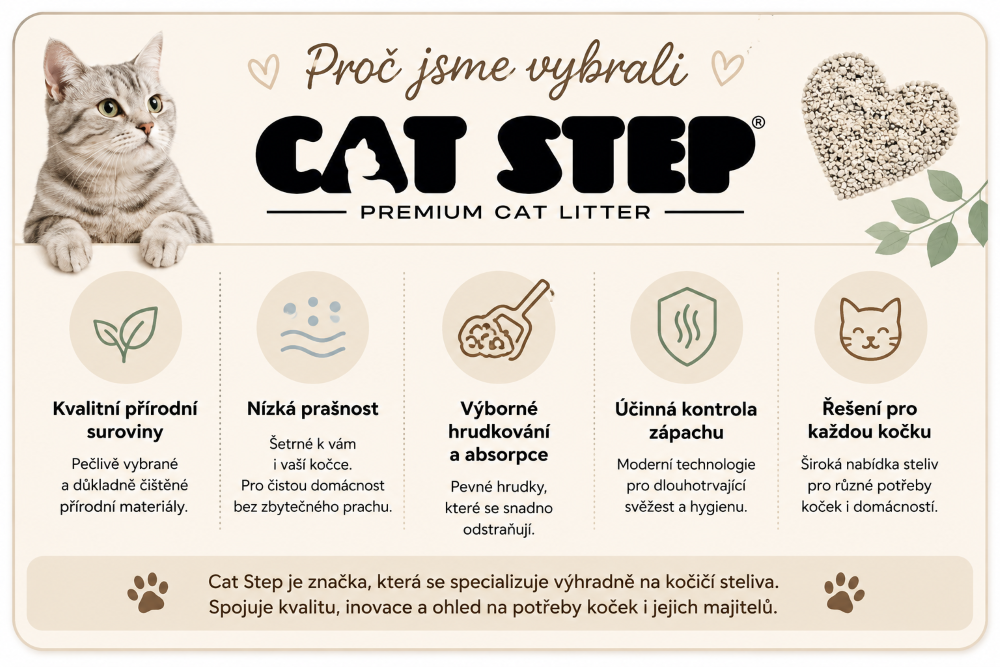 Proč jsme vybrali

CAT STEP®

PREMIUM CAT LITTER

Kvalitní přírodní suroviny

Pečlivě vybrané a důkladně čištěné přírodní materiály.

Nízká prašnost

Šetrné k vám i vaší kočce. Pro čistou domácnost bez zbytečného prachu.

Výborné hrudkování a absorpce

Pevné hrudky, které se snadno odstraňují.

Účinná kontrola zápachu

Moderní technologie pro dlouhotrvající svěžest a hygienu.

Řešení pro každou kočku

Široká nabídka steliv pro různé potřeby koček i domácností.

Cat Step je značka, která se specializuje výhradně na kočičí steliva. Spojuje kvalitu, inovace a ohled na potřeby koček i jejich majitelů.